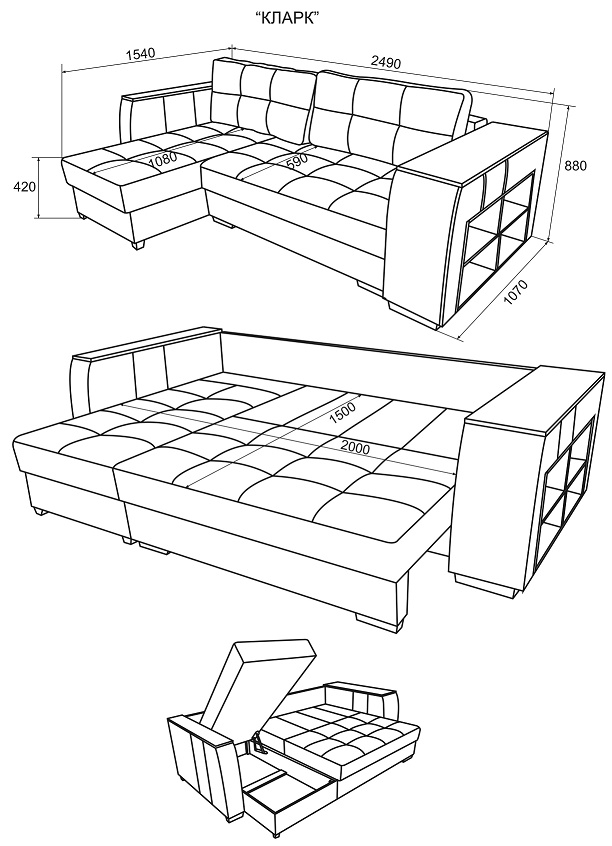 "КЛАРК"

1540
2490
880
420
1080
590
1070

1500
2000