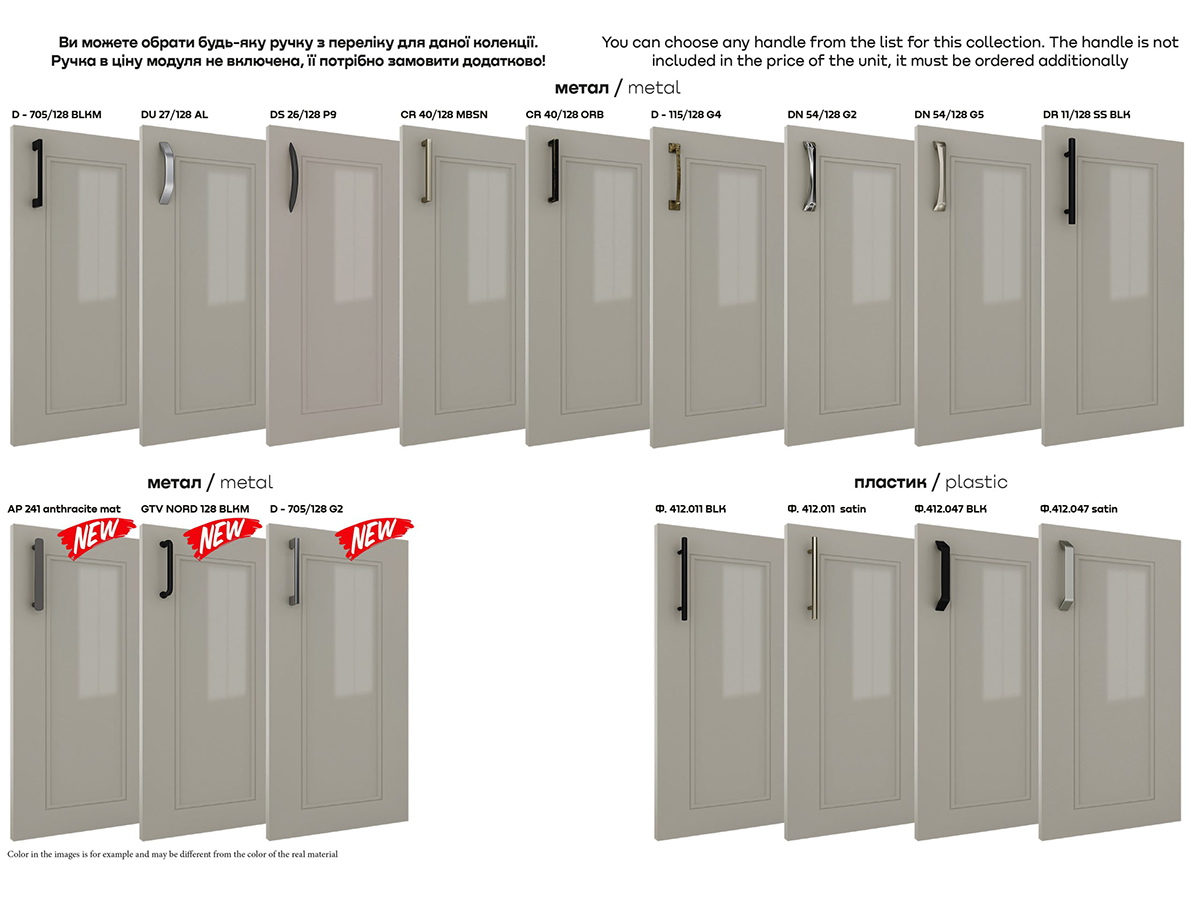 Ви можете обрати будь-яку ручку з переліку для даної колекції. Ручка в ціну модуля не включена, її потрібно замовити додатково!

You can choose any handle from the list for this collection. The handle is not included in the price of the unit, it must be ordered additionally

метал / metal

D - 705/128 BLKM

DU 27/128 AL

DS 26/128 P9

CR 40/128 MBSN

CR 40/128 ORB

D - 115/128 G4

DN 54/128 G2

DN 54/128 G5

DR 11/128 SS BLK

метал / metal

AP 241 anthracite mat

NEW

GTV NORD 128 BLKM

NEW

D - 705/128 G2

NEW

пластик / plastic

Ф. 412.011 BLK

Ф. 412.011 satin

Ф.412.047 BLK

Ф.412.047 satin

Color in the images is for example and may be different from the color of the real material