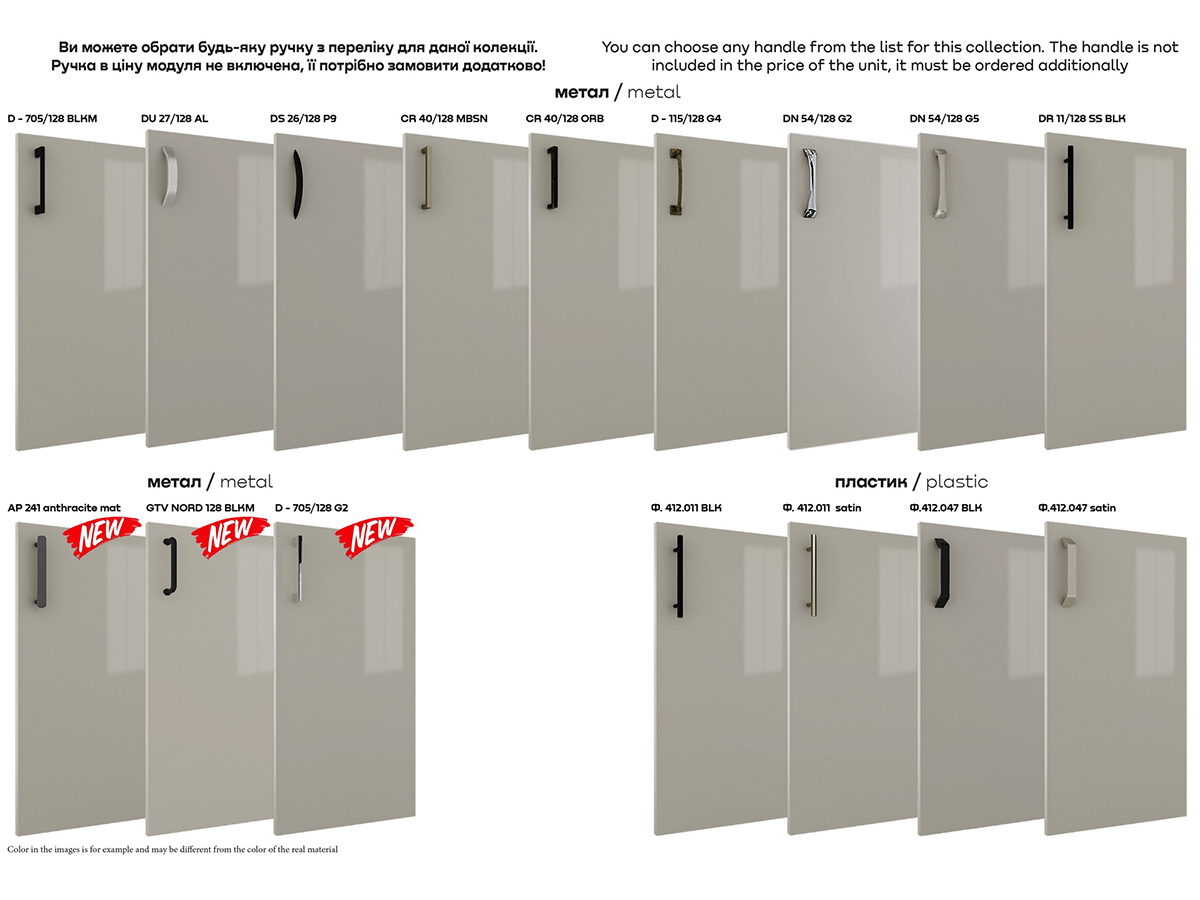 Ви можете обрати будь-яку ручку з переліку для даної колекції. Ручка в ціну модуля не включена, її потрібно замовити додатково!

You can choose any handle from the list for this collection. The handle is not included in the price of the unit, it must be ordered additionally

метал / metal

D - 705/128 BLKM

DU 27/128 AL

DS 26/128 P9

CR 40/128 MBSN

CR 40/128 ORB

D - 115/128 G4

DN 54/128 G2

DN 54/128 G5

DR 11/128 SS BLK

метал / metal

AP 241 anthracite mat

NEW

GTV NORD 128 BLKM

NEW

D - 705/128 G2

NEW

пластик / plastic

Ф. 412.011 BLK

Ф. 412.011 satin

Ф.412.047 BLK

Ф.412.047 satin

Color in the images is for example and may be different from the color of the real material