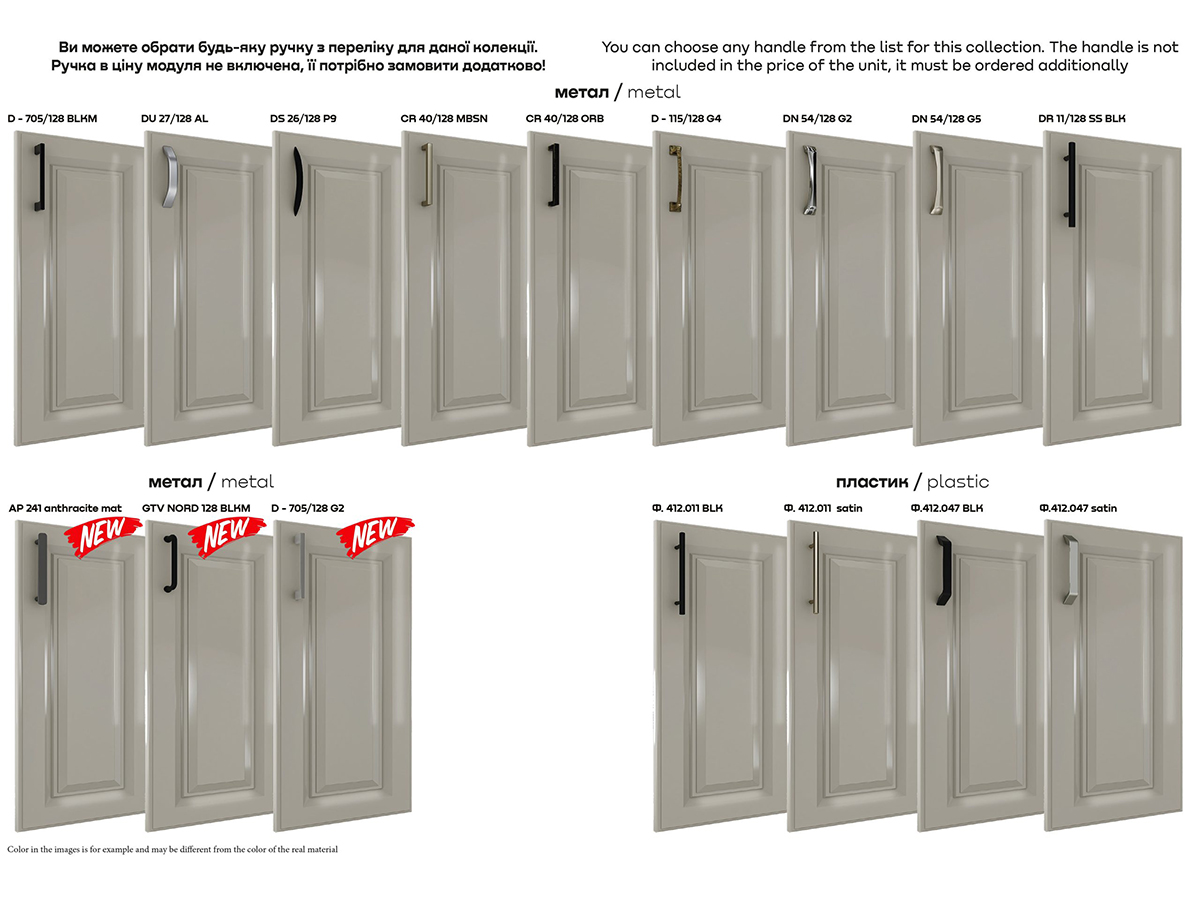 Ви можете обрати будь-яку ручку з переліку для даної колекції. Ручка в ціну модуля не включена, її потрібно замовити додатково!

You can choose any handle from the list for this collection. The handle is not included in the price of the unit, it must be ordered additionally

метал / metal

D - 705/128 BLKM

DU 27/128 AL

DS 26/128 P9

CR 40/128 MBSN

CR 40/128 ORB

D - 115/128 G4

DN 54/128 G2

DN 54/128 G5

DR 11/128 SS BLK

метал / metal

AP 241 anthracite mat

NEW

GTV NORD 128 BLKM

NEW

D - 705/128 G2

NEW

пластик / plastic

Ф. 412.011 BLK

Ф. 412.011 satin

Ф.412.047 BLK

Ф.412.047 satin

Color in the images is for example and may be different from the color of the real material