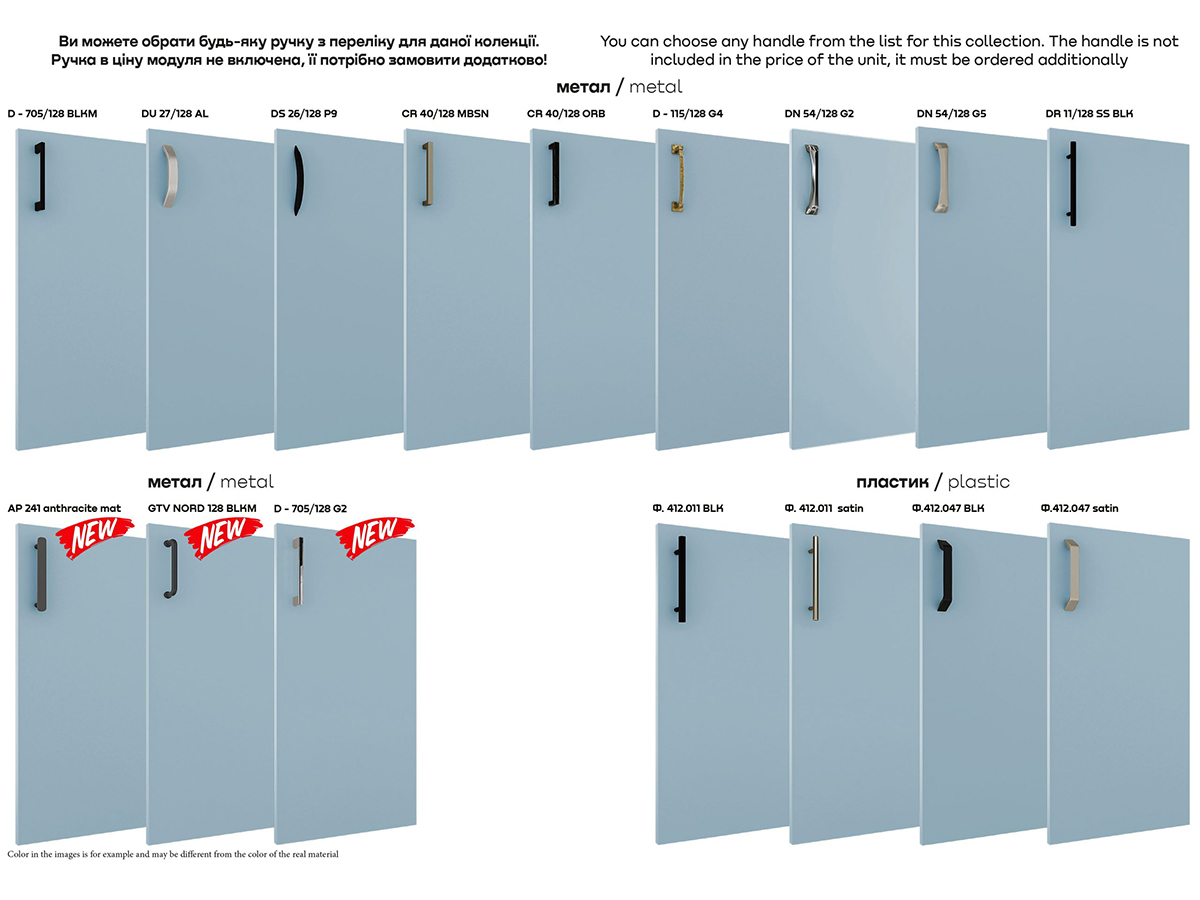 Ви можете обрати будь-яку ручку з переліку для даної колекції. Ручка в ціну модуля не включена, її потрібно замовити додатково!

You can choose any handle from the list for this collection. The handle is not included in the price of the unit, it must be ordered additionally

метал / metal

D - 705/128 BLKM

DU 27/128 AL

DS 26/128 P9

CR 40/128 MBSN

CR 40/128 ORB

D - 115/128 G4

DN 54/128 G2

DN 54/128 G5

DR 11/128 SS BLK

метал / metal

AP 241 anthracite mat

NEW

GTV NORD 128 BLKM

NEW

D - 705/128 G2

NEW

пластик / plastic

Ф. 412.011 BLK

Ф. 412.011 satin

Ф.412.047 BLK

Ф.412.047 satin

Color in the images is for example and may be different from the color of the real material