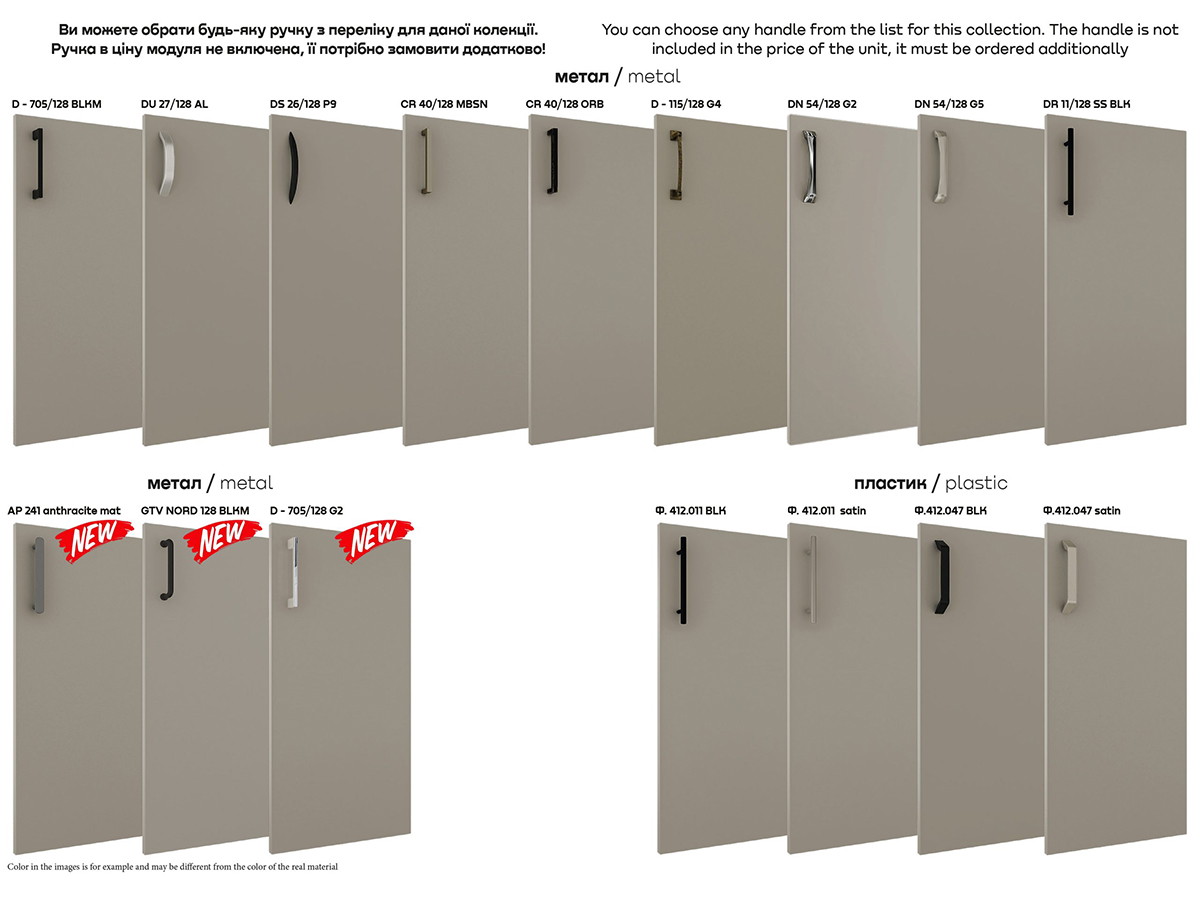 Ви можете обрати будь-яку ручку з переліку для даної колекції. Ручка в ціну модуля не включена, її потрібно замовити додатково!

You can choose any handle from the list for this collection. The handle is not included in the price of the unit, it must be ordered additionally

метал / metal

D - 705/128 BLKM

DU 27/128 AL

DS 26/128 P9

CR 40/128 MBSN

CR 40/128 ORB

D - 115/128 G4

DN 54/128 G2

DN 54/128 G5

DR 11/128 SS BLK

метал / metal

AP 241 anthracite mat

NEW

GTV NORD 128 BLKM

NEW

D - 705/128 G2

NEW

пластик / plastic

Ф. 412.011 BLK

Ф. 412.011 satin

Ф.412.047 BLK

Ф.412.047 satin

Color in the images is for example and may be different from the color of the real material