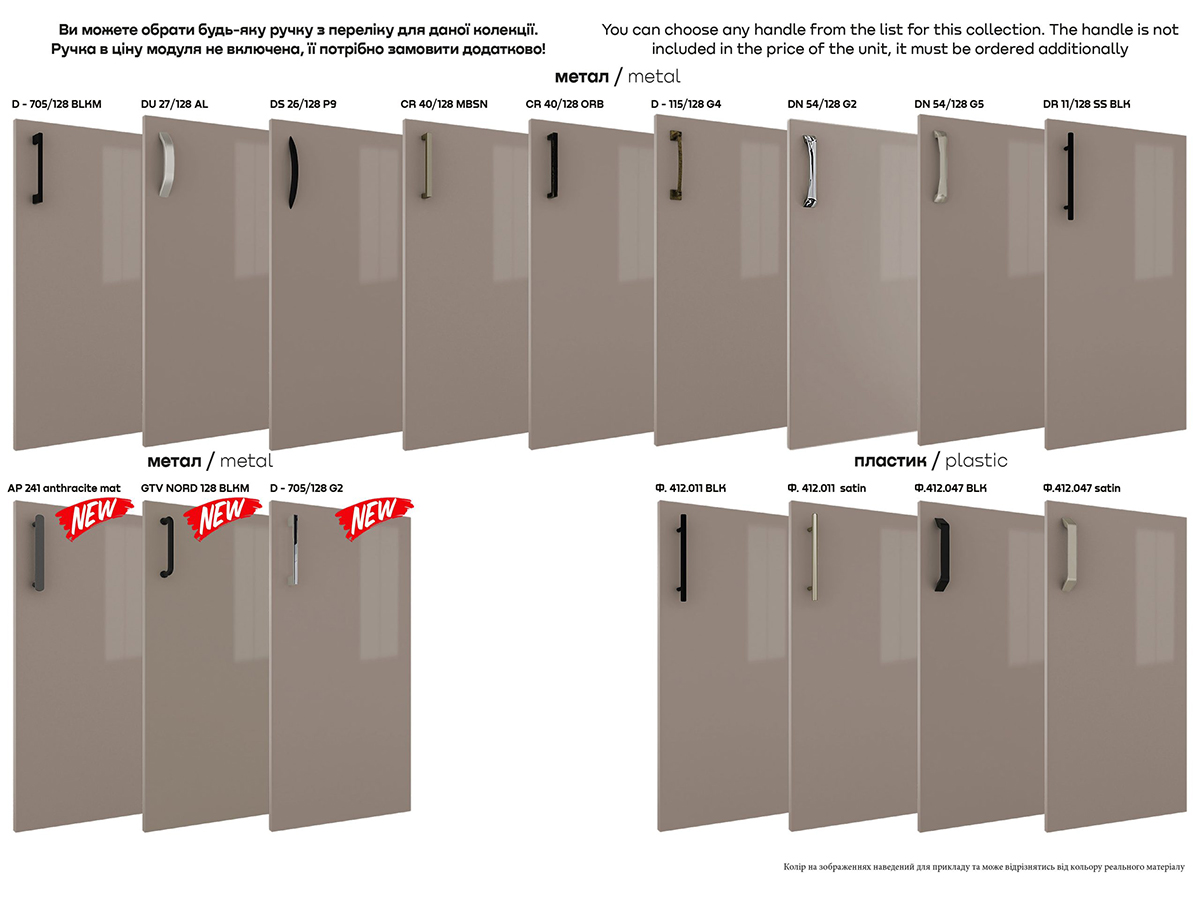 Ви можете обрати будь-яку ручку з переліку для даної колекції. Ручка в ціну модуля не включена, її потрібно замовити додатково!

You can choose any handle from the list for this collection. The handle is not included in the price of the unit, it must be ordered additionally

метал / metal

D - 705/128 BLKM

DU 27/128 AL

DS 26/128 P9

CR 40/128 MBSN

CR 40/128 ORB

D - 115/128 G4

DN 54/128 G2

DN 54/128 G5

DR 11/128 SS BLK

метал / metal

AP 241 anthracite mat

NEW

GTV NORD 128 BLKM

NEW

D - 705/128 G2

NEW

пластик / plastic

Ф. 412.011 BLK

Ф. 412.011 satin

Ф.412.047 BLK

Ф.412.047 satin

Колір на зображеннях наведений для прикладу та може відрізнятись від кольору реального матеріалу