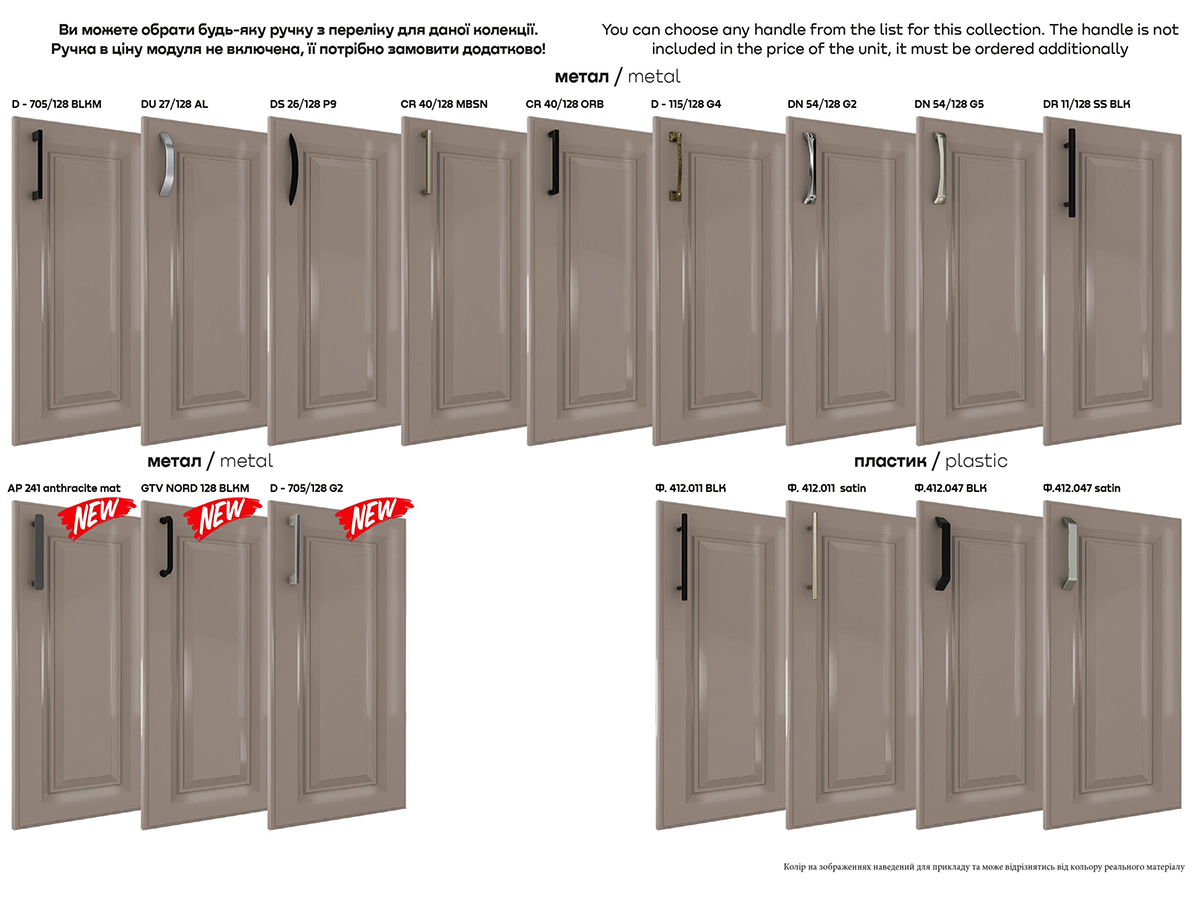 Ви можете обрати будь-яку ручку з переліку для даної колекції. Ручка в ціну модуля не включена, її потрібно замовити додатково!

You can choose any handle from the list for this collection. The handle is not included in the price of the unit, it must be ordered additionally

метал / metal

D - 705/128 BLKM

DU 27/128 AL

DS 26/128 P9

CR 40/128 MBSN

CR 40/128 ORB

D - 115/128 G4

DN 54/128 G2

DN 54/128 G5

DR 11/128 SS BLK

метал / metal

AP 241 anthracite mat

NEW

GTV NORD 128 BLKM

NEW

D - 705/128 G2

NEW

пластик / plastic

Ф. 412.011 BLK

Ф. 412.011 satin

Ф.412.047 BLK

Ф.412.047 satin

Колір на зображеннях наведений для прикладу та може відрізнятись від кольору реального матеріалу