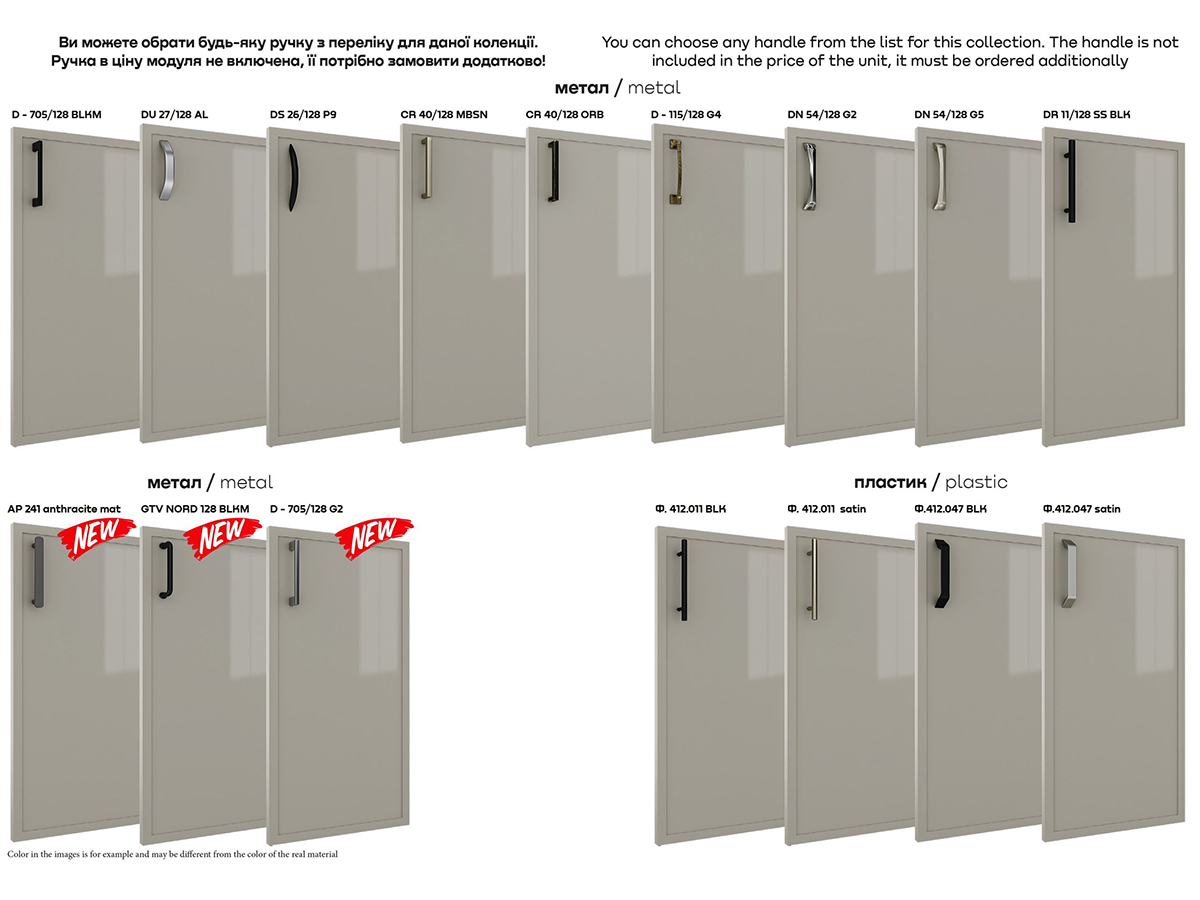 Ви можете обрати будь-яку ручку з переліку для даної колекції. Ручка в ціну модуля не включена, її потрібно замовити додатково!

You can choose any handle from the list for this collection. The handle is not included in the price of the unit, it must be ordered additionally

метал / metal

D - 705/128 BLKM

DU 27/128 AL

DS 26/128 P9

CR 40/128 MBSN

CR 40/128 ORB

D - 115/128 G4

DN 54/128 G2

DN 54/128 G5

DR 11/128 SS BLK

метал / metal

AP 241 anthracite mat

NEW

GTV NORD 128 BLKM

NEW

D - 705/128 G2

NEW

пластик / plastic

Ф. 412.011 BLK

Ф. 412.011 satin

Ф.412.047 BLK

Ф.412.047 satin

Color in the images is for example and may be different from the color of the real material