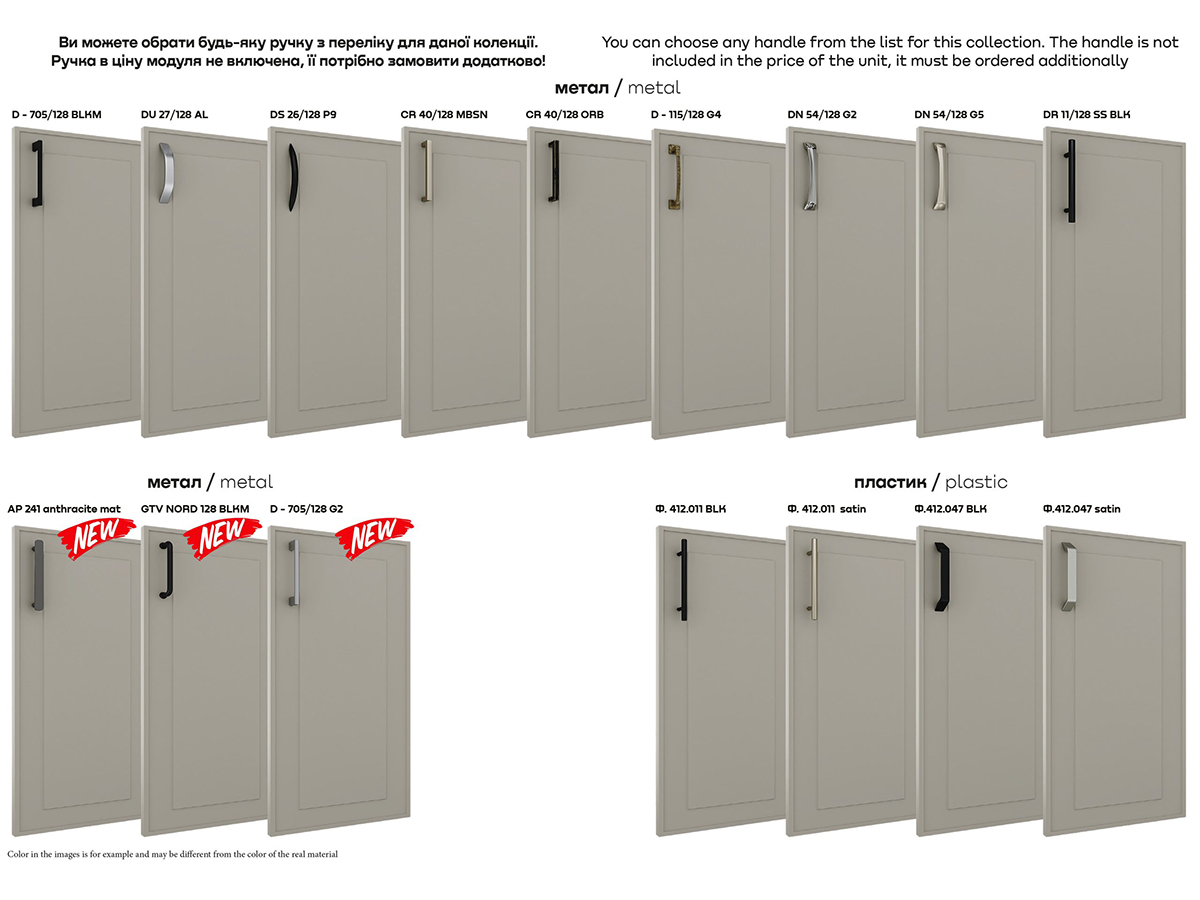 Ви можете обрати будь-яку ручку з переліку для даної колекції.
Ручка в ціну модуля не включена, її потрібно замовити додатково!

You can choose any handle from the list for this collection. The handle is not included in the price of the unit, it must be ordered additionally

метал / metal

D - 705/128 BLKM
DU 27/128 AL
DS 26/128 P9
CR 40/128 MBSN
CR 40/128 ORB
D - 115/128 G4
DN 54/128 G2
DN 54/128 G5
DR 11/128 SS BLK

метал / metal

AP 241 anthracite mat
NEW
GTV NORD 128 BLKM
NEW
D - 705/128 G2
NEW

пластик / plastic

Ф. 412.011 BLK
Ф. 412.011 satin
Ф.412.047 BLK
Ф.412.047 satin

Color in the images is for example and may be different from the color of the real material